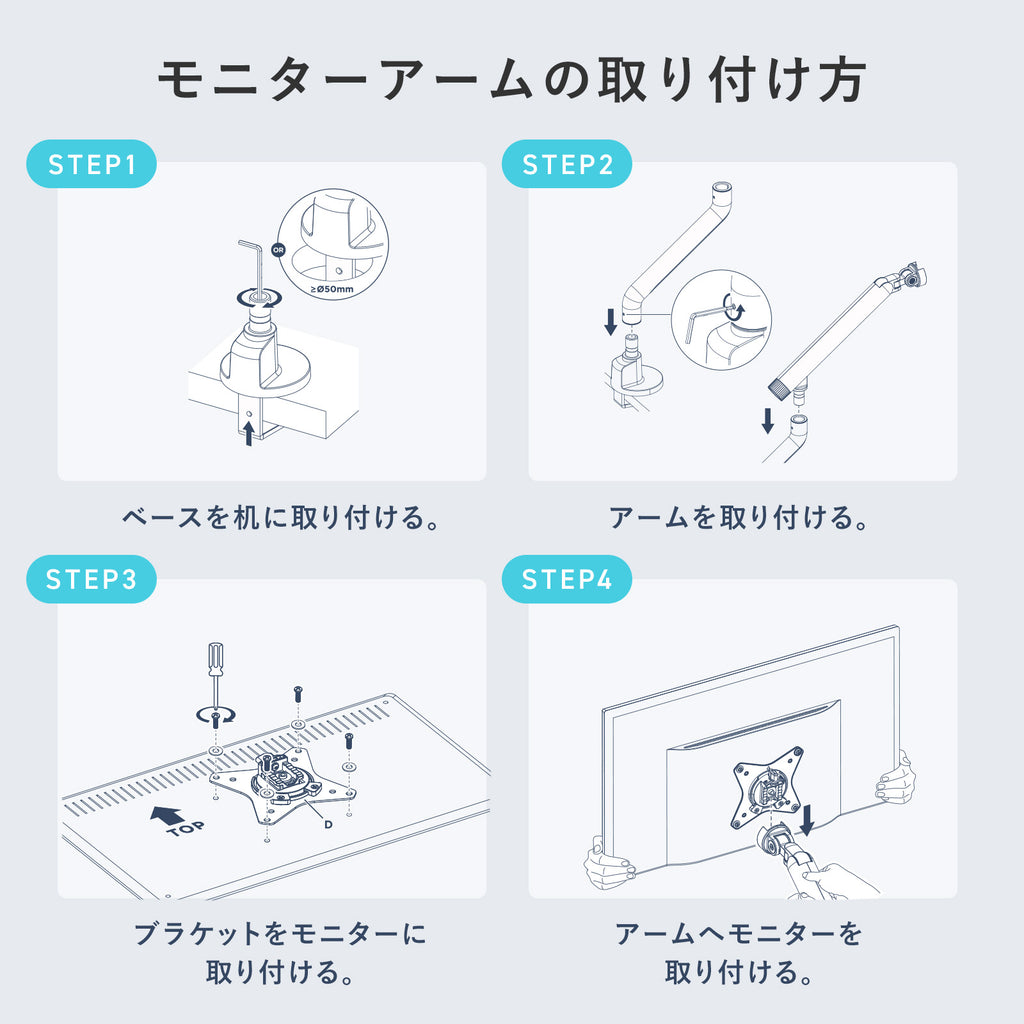 モニターアームの取り付け方

STEP1

OR

≥Ø50mm

ベースを机に取り付ける。

STEP2

アームを取り付ける。

STEP3

TOP

D

ブラケットをモニターに取り付ける。

STEP4

アームへモニターを取り付ける。