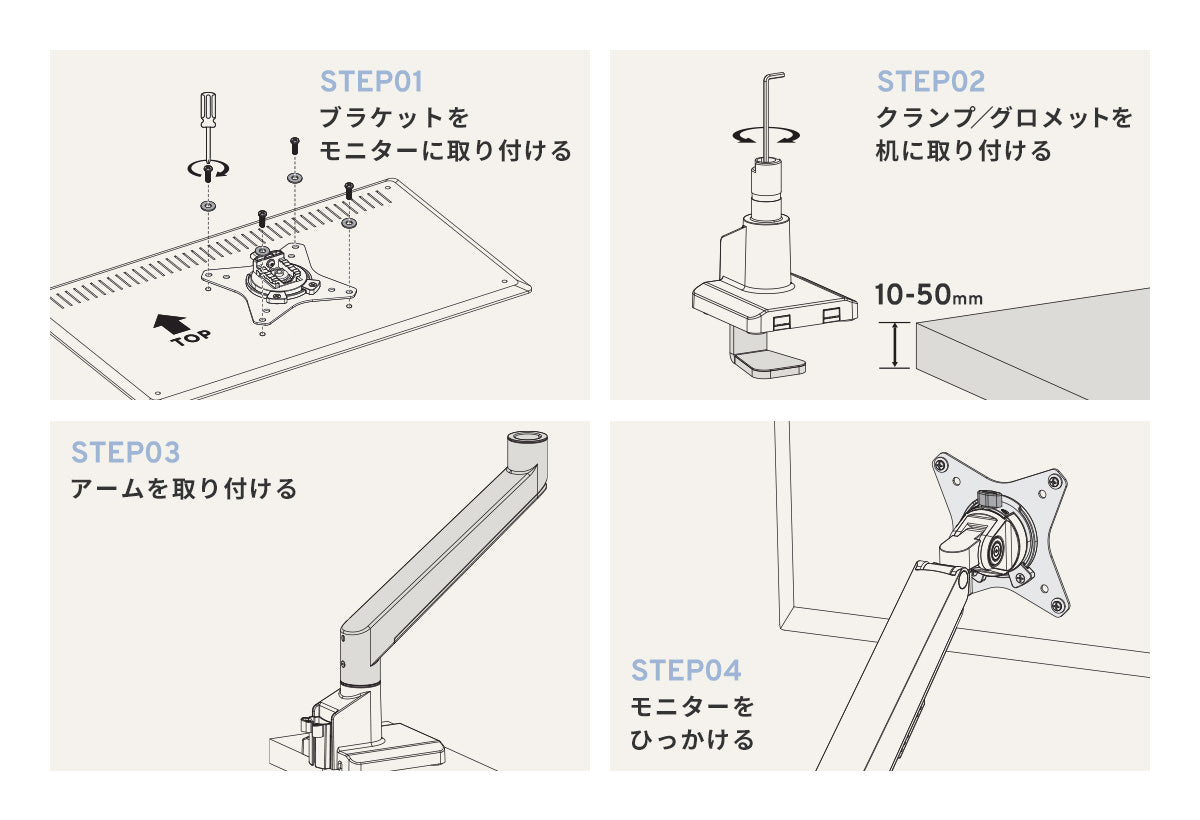 STEP01
ブラケットを
モニターに取り付ける

TOP

STEP02
クランプ/グロメットを
机に取り付ける

10-50mm

STEP03
アームを取り付ける

STEP04
モニターを
ひっかける